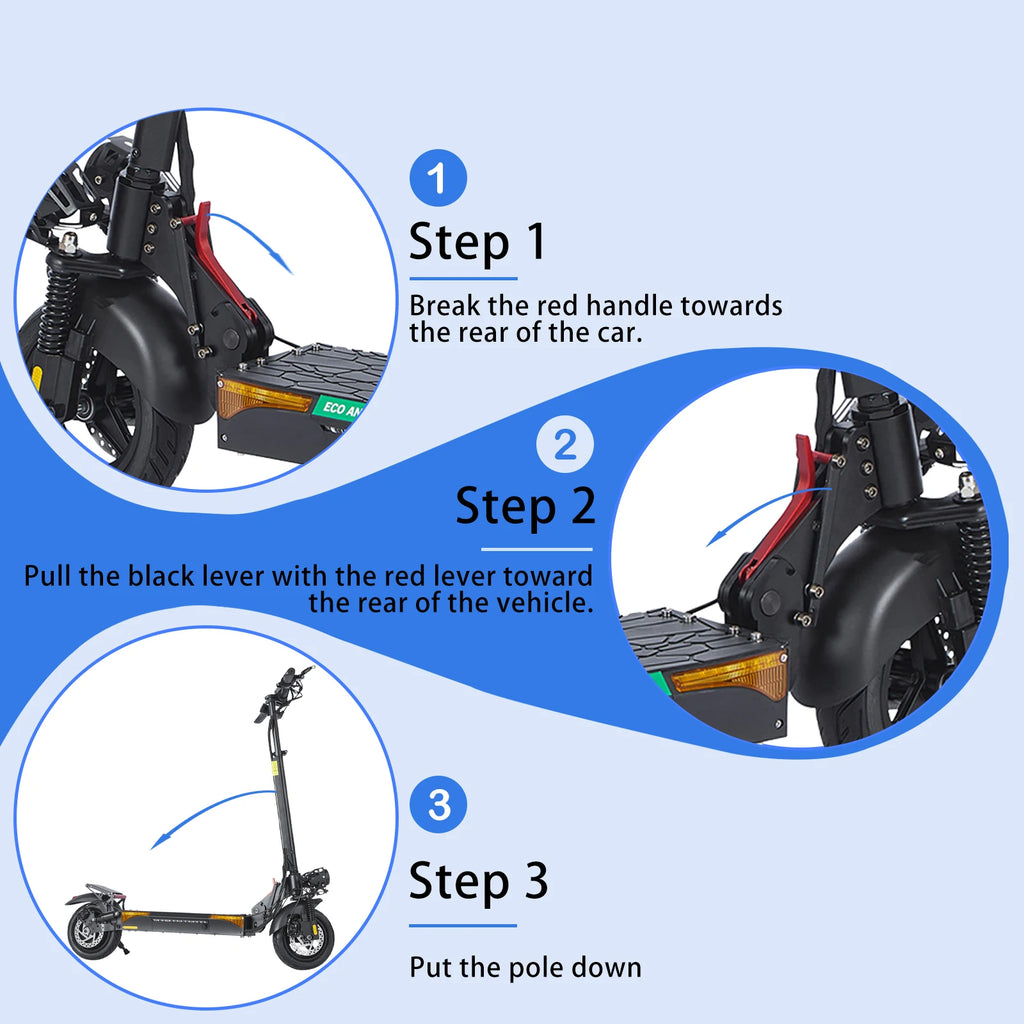 ECO AN

1

Step 1

Break the red handle towards the rear of the car.

2

Step 2

Pull the black lever with the red lever toward the rear of the vehicle.

3

Step 3

Put the pole down