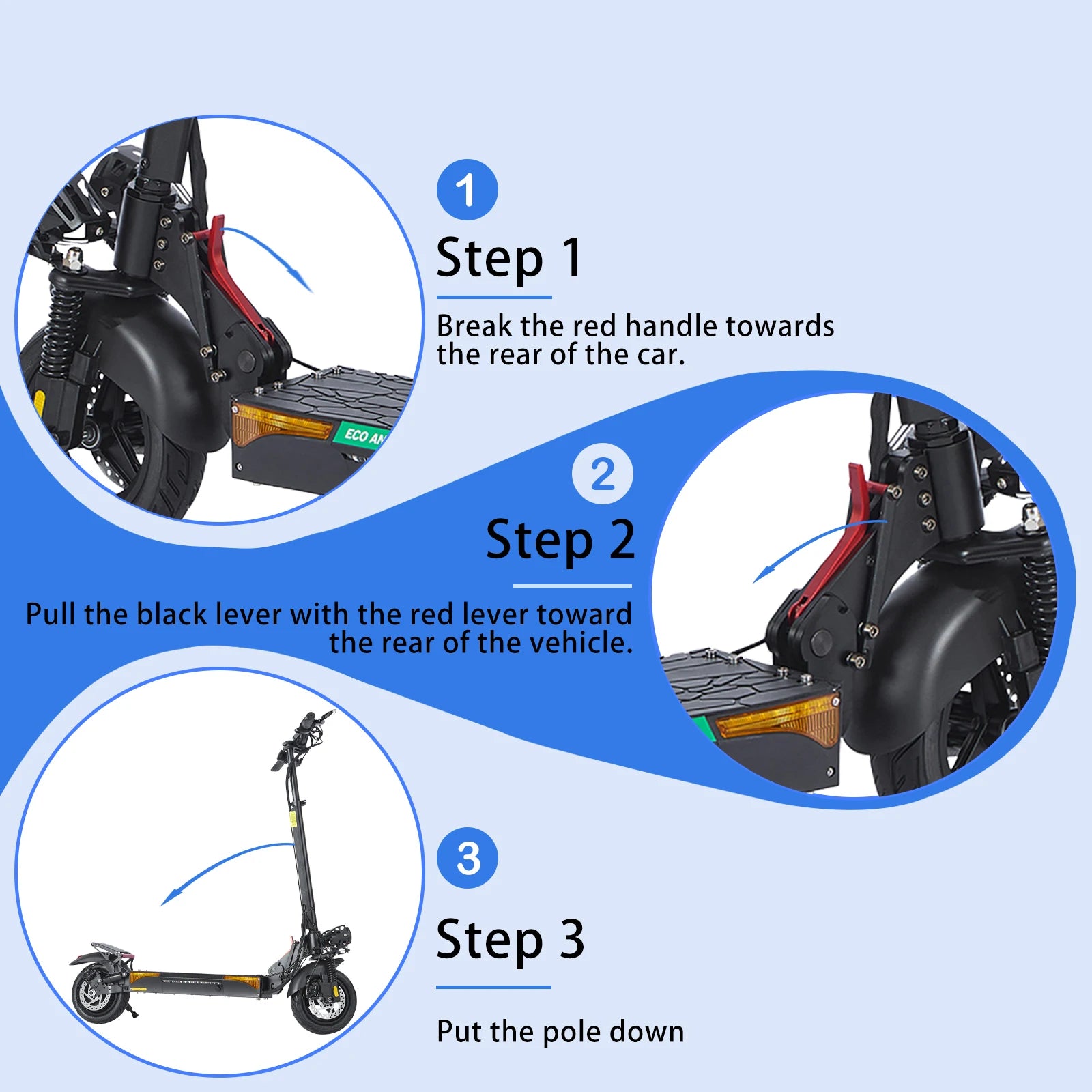 1

Step 1

Break the red handle towards the rear of the car.

ECO AN

2

Step 2

Pull the black lever with the red lever toward the rear of the vehicle.

3

Step 3

Put the pole down